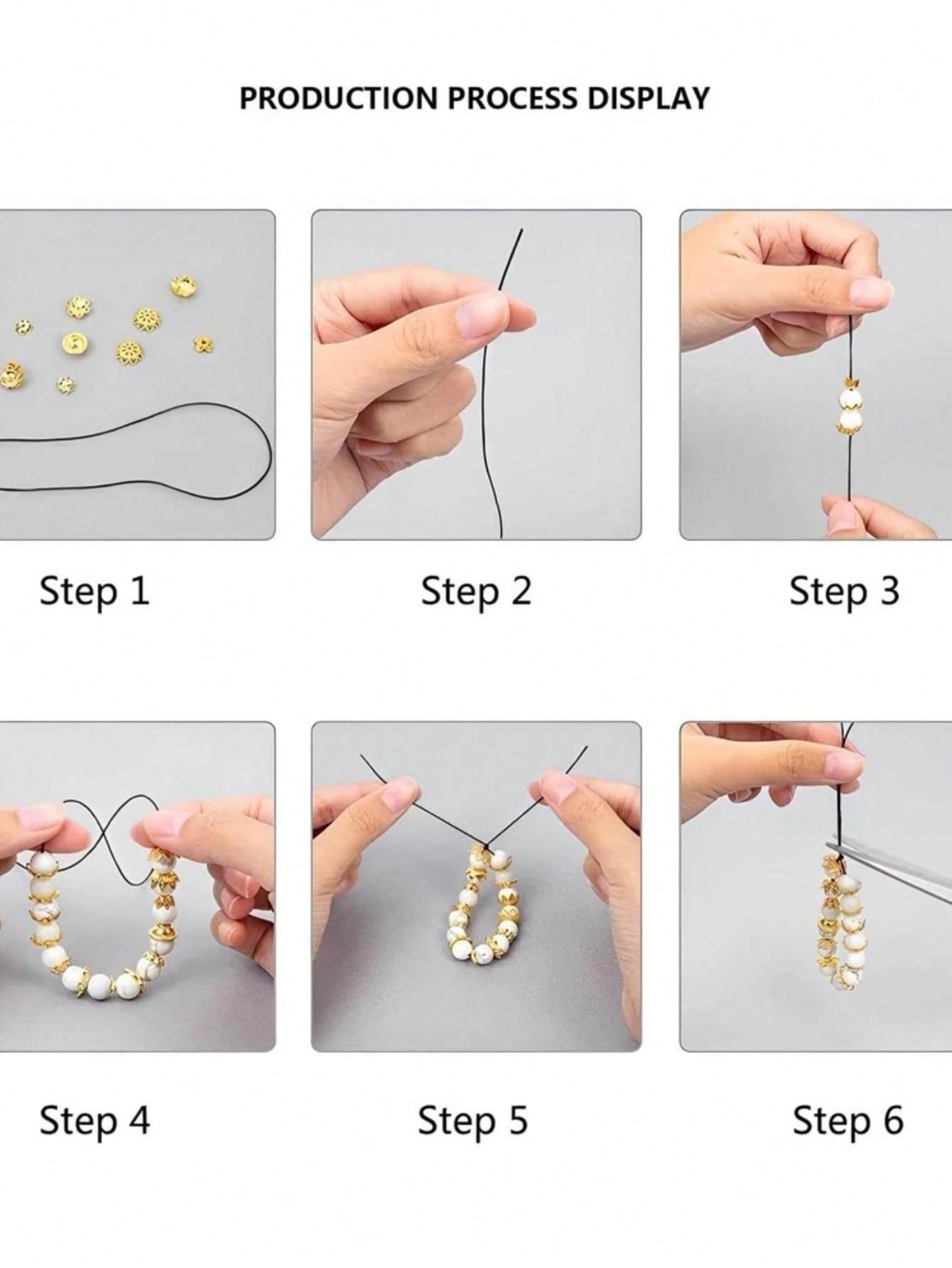 PRODUCTION PROCESS DISPLAY

Step 1

Step 2

Step 3

Step 4

Step 5

Step 6